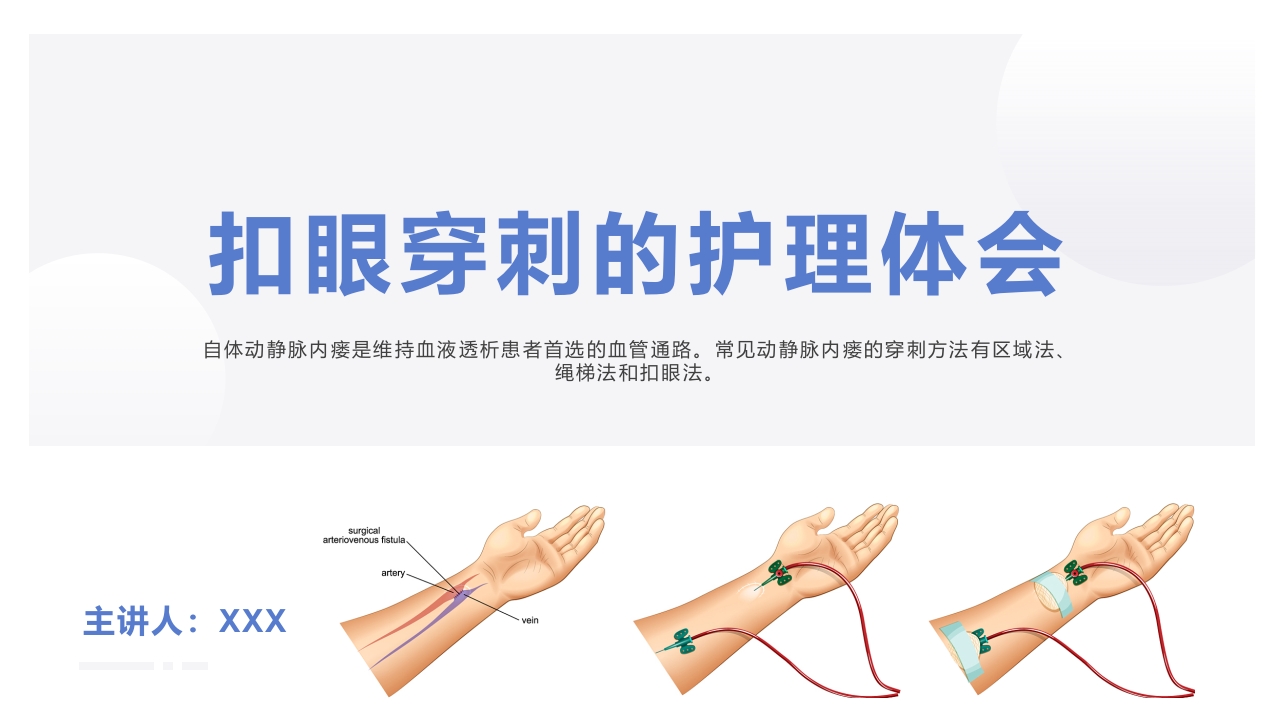 扣眼穿刺的护理体会

自体动静脉内瘘是维持血液透析患者首选的血管通路。常见动静脉内瘘的穿刺方法有区域法、绳梯法和扣眼法。

主讲人：XXX

surgical arteriovenous fistula

artery

vein